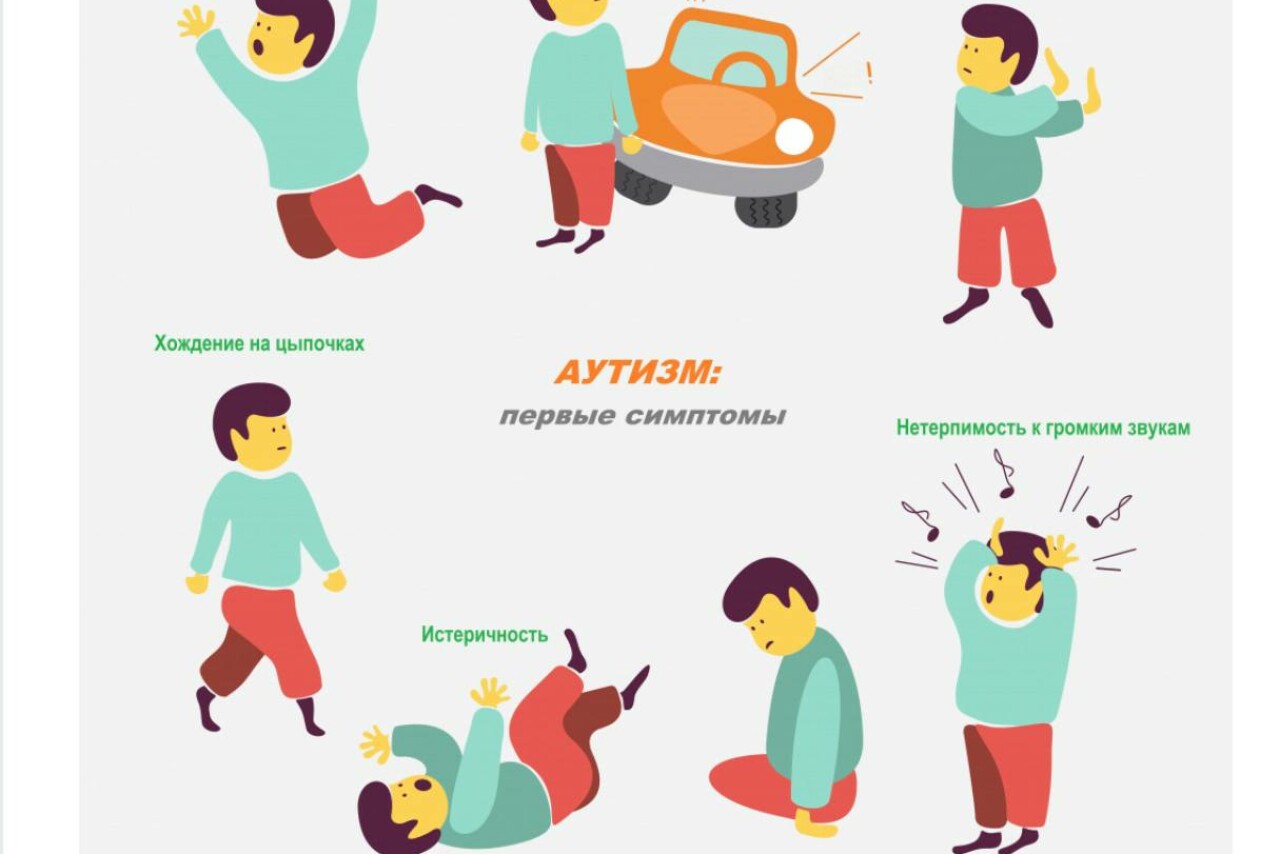 Хождение на цыпочках

АУТИЗМ:
первые симптомы

Нетерпимость к громким звукам

Истеричность